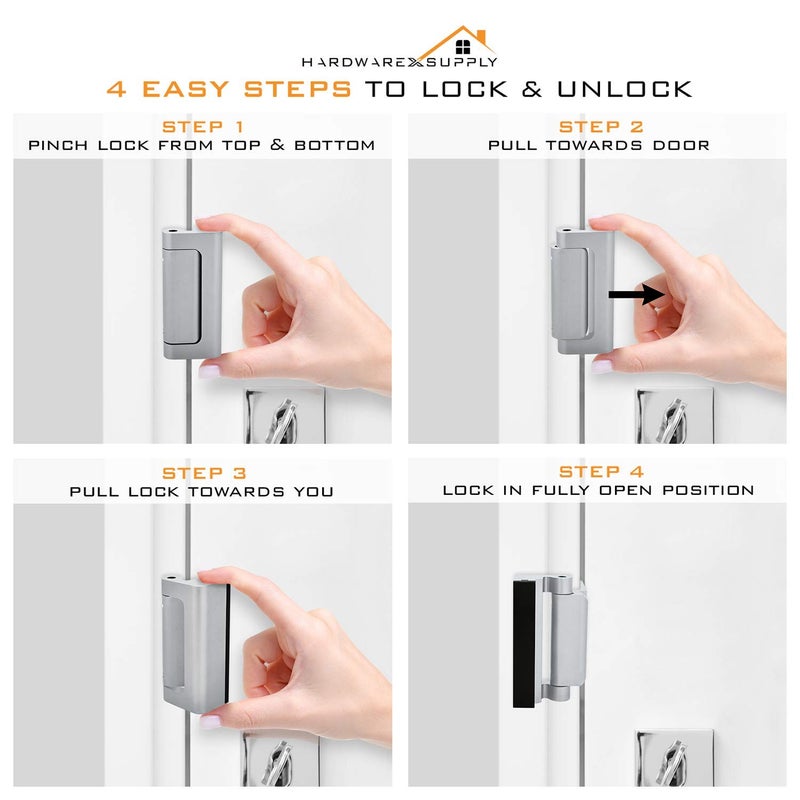 HARDWAREXSUPPLY

4 EASY STEPS TO LOCK & UNLOCK

STEP 1
PINCH LOCK FROM TOP & BOTTOM

STEP 2
PULL TOWARDS DOOR

STEP 3
PULL LOCK TOWARDS YOU

STEP 4
LOCK IN FULLY OPEN POSITION